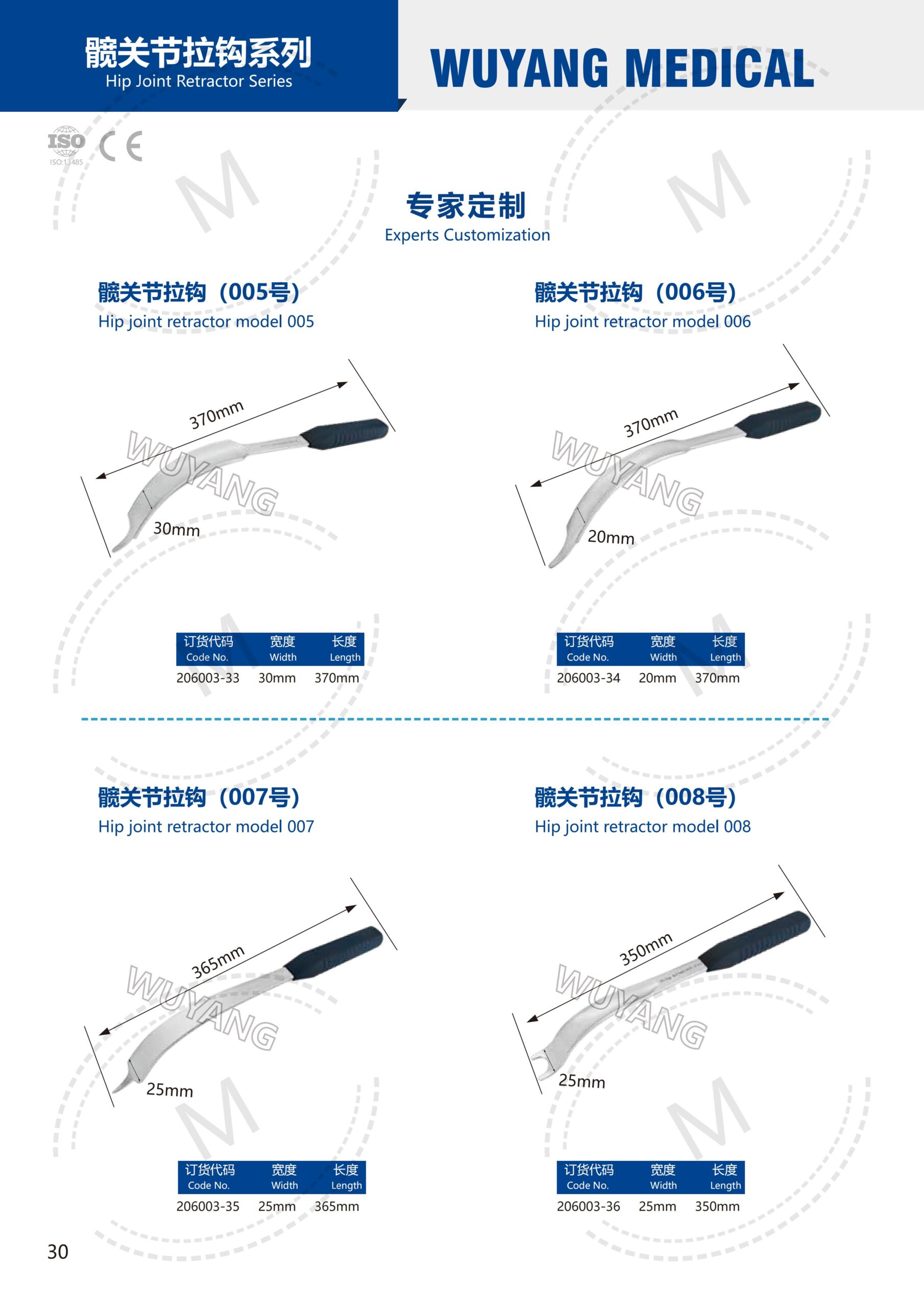 髋关节拉钩系列
Hip Joint Retractor Series

WUYANG MEDICAL

ISO
ISO:13485
CE

专家定制
Experts Customization

髋关节拉钩（005号）
Hip joint retractor model 005

370mm
WUYANG
30mm

| 订货代码 Code No. | 宽度 Width | 长度 Length |
|---|---|---|
| 206003-33 | 30mm | 370mm |

髋关节拉钩（006号）
Hip joint retractor model 006

370mm
WUYANG
20mm

| 订货代码 Code No. | 宽度 Width | 长度 Length |
|---|---|---|
| 206003-34 | 20mm | 370mm |

髋关节拉钩（007号）
Hip joint retractor model 007

365mm
WUYANG
25mm

| 订货代码 Code No. | 宽度 Width | 长度 Length |
|---|---|---|
| 206003-35 | 25mm | 365mm |

髋关节拉钩（008号）
Hip joint retractor model 008

350mm
WUYANG
25mm

| 订货代码 Code No. | 宽度 Width | 长度 Length |
|---|---|---|
| 206003-36 | 25mm | 350mm |

30