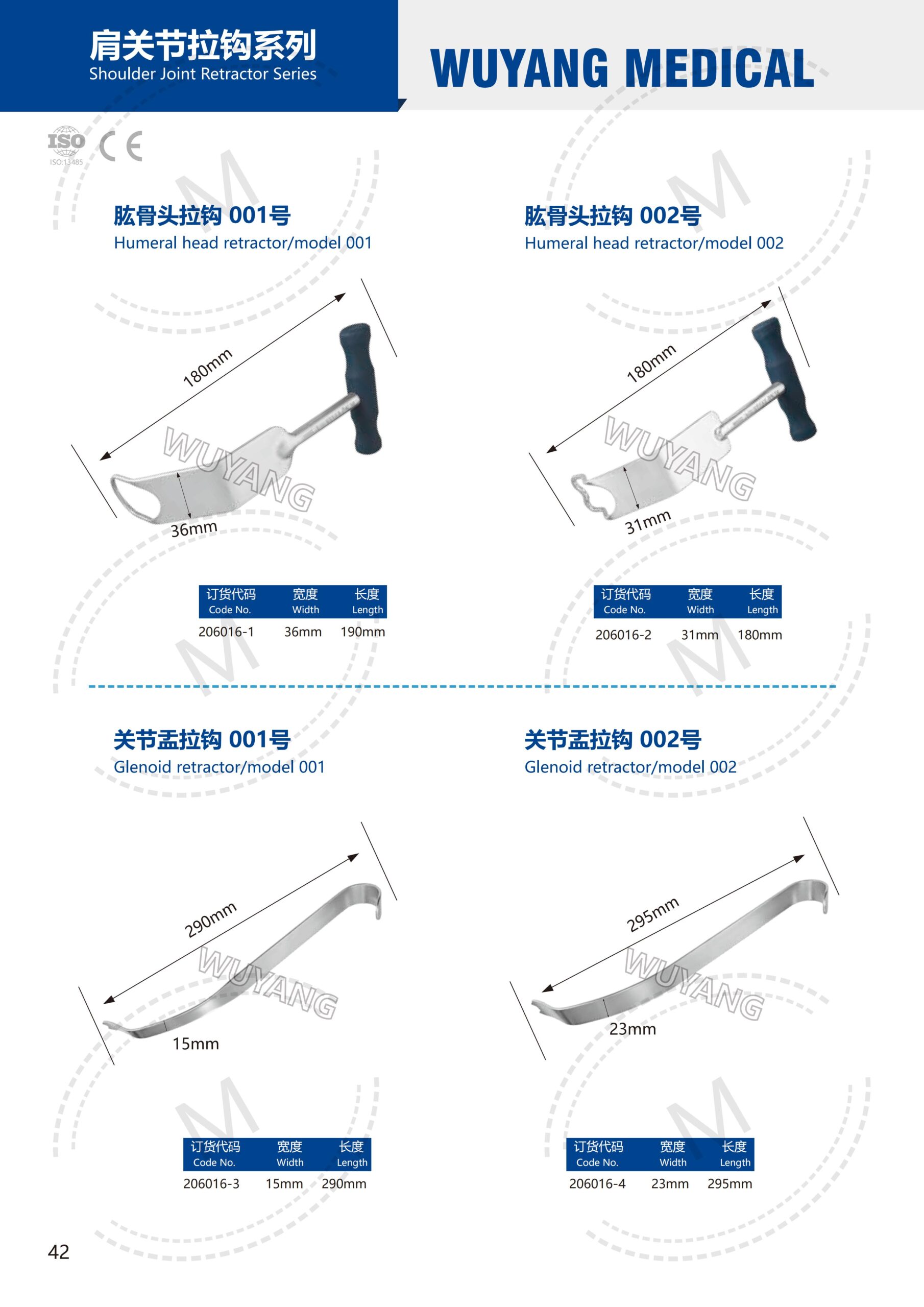 肩关节拉钩系列
Shoulder Joint Retractor Series

WUYANG MEDICAL

ISO
ISO:13485
CE

肱骨头拉钩 001号
Humeral head retractor/model 001

180mm
WUYANG
36mm

| 订货代码 Code No. | 宽度 Width | 长度 Length |
|---|---|---|
| 206016-1 | 36mm | 190mm |

肱骨头拉钩 002号
Humeral head retractor/model 002

180mm
WUYANG
31mm

| 订货代码 Code No. | 宽度 Width | 长度 Length |
|---|---|---|
| 206016-2 | 31mm | 180mm |

关节盂拉钩 001号
Glenoid retractor/model 001

290mm
WUYANG
15mm

| 订货代码 Code No. | 宽度 Width | 长度 Length |
|---|---|---|
| 206016-3 | 15mm | 290mm |

关节盂拉钩 002号
Glenoid retractor/model 002

295mm
WUYANG
23mm

| 订货代码 Code No. | 宽度 Width | 长度 Length |
|---|---|---|
| 206016-4 | 23mm | 295mm |

42